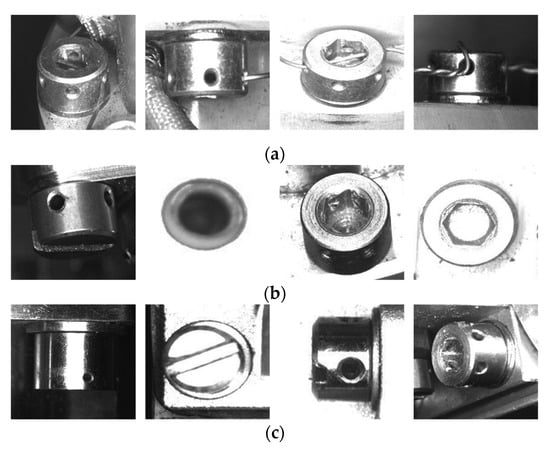 (a)

(b)

(c)