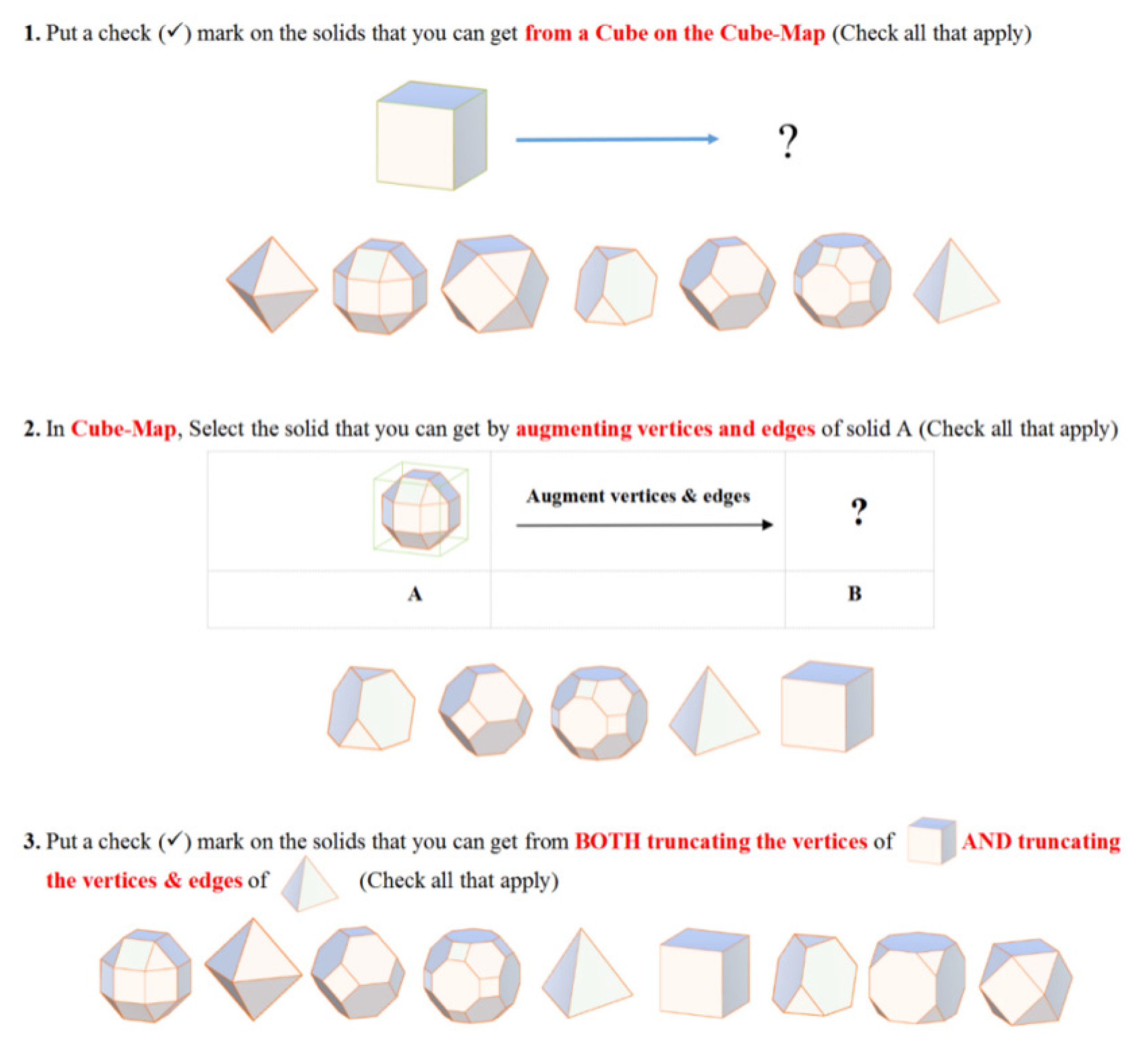 **1.** Put a check (✓) mark on the solids that you can get **from a Cube on the Cube-Map** (Check all that apply)

?

**2.** In **Cube-Map**, Select the solid that you can get by **augmenting vertices and edges** of solid A (Check all that apply)

| | Augment vertices & edges | ? |
|---|---|---|
| A | | B |

**3.** Put a check (✓) mark on the solids that you can get from **BOTH truncating the vertices** of **AND truncating the vertices & edges** of (Check all that apply)