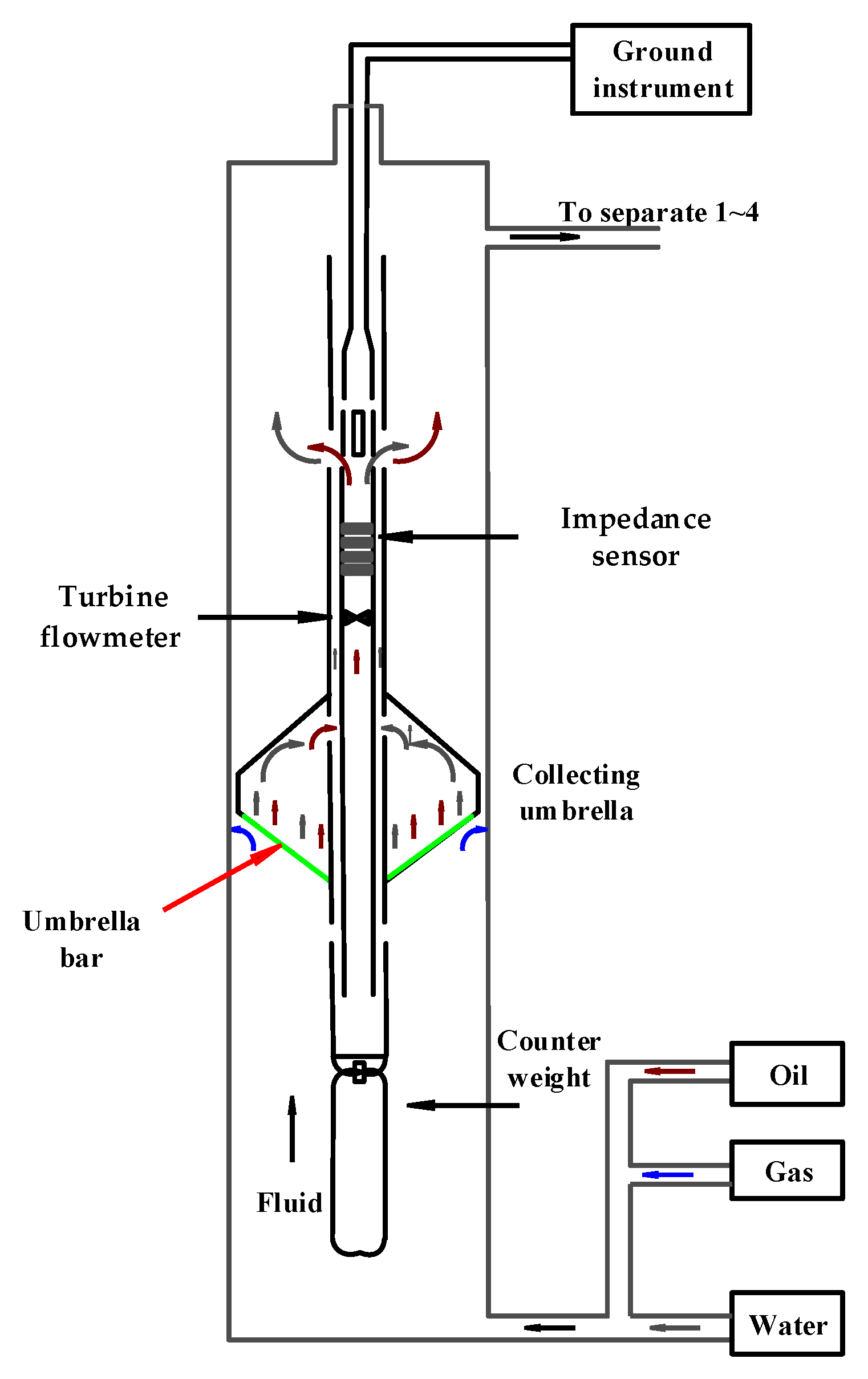 Ground instrument

To separate 1~4

Impedance sensor

Turbine flowmeter

Collecting umbrella

Umbrella bar

Counter weight

Oil

Gas

Fluid

Water