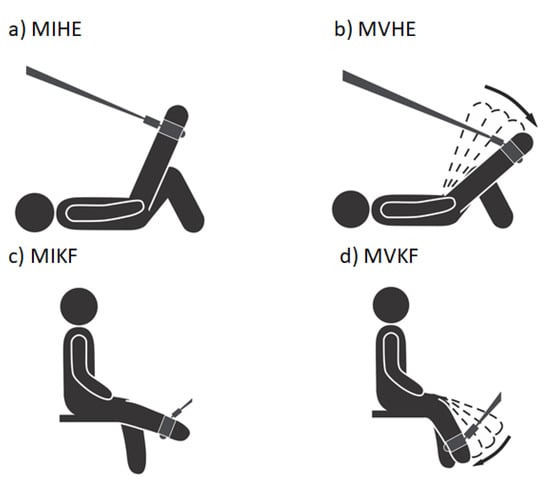 a) MIHE

b) MVHE

c) MIKF

d) MVKF