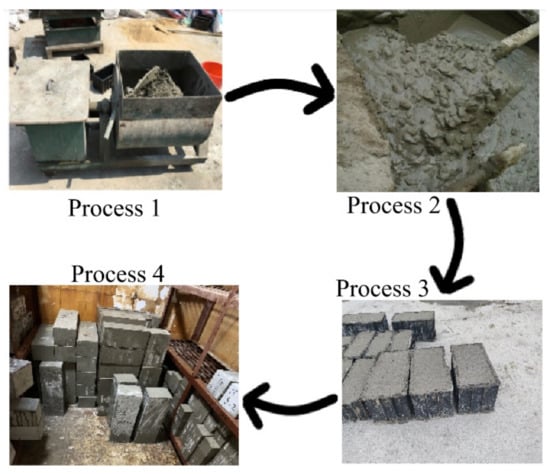 Process 1

Process 2

Process 3

Process 4