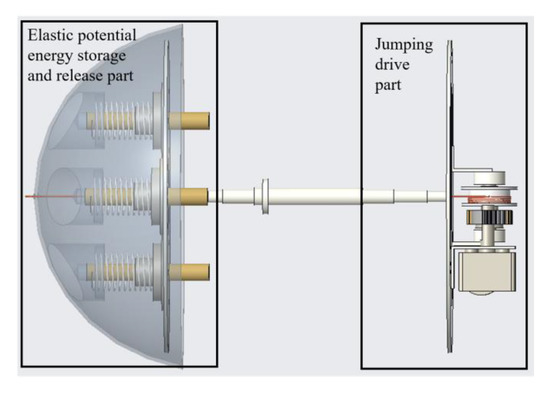 Elastic potential energy storage and release part

Jumping drive part