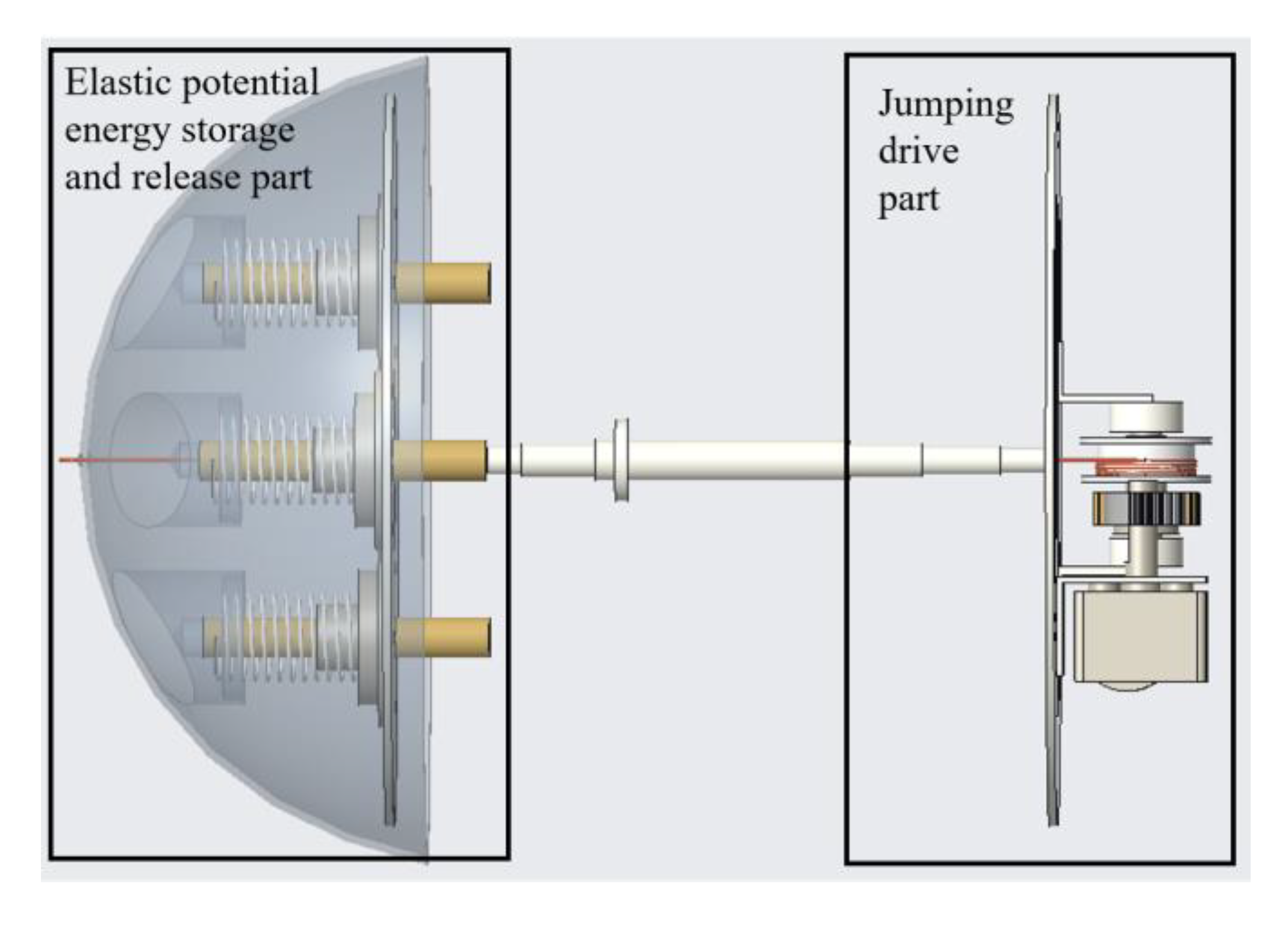 Elastic potential energy storage and release part

Jumping drive part