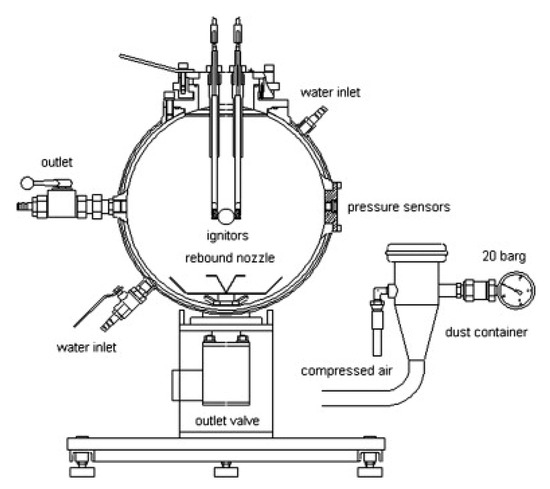 water inlet

outlet

pressure sensors

ignitors

rebound nozzle

20 barg

water inlet

dust container

compressed air

outlet valve