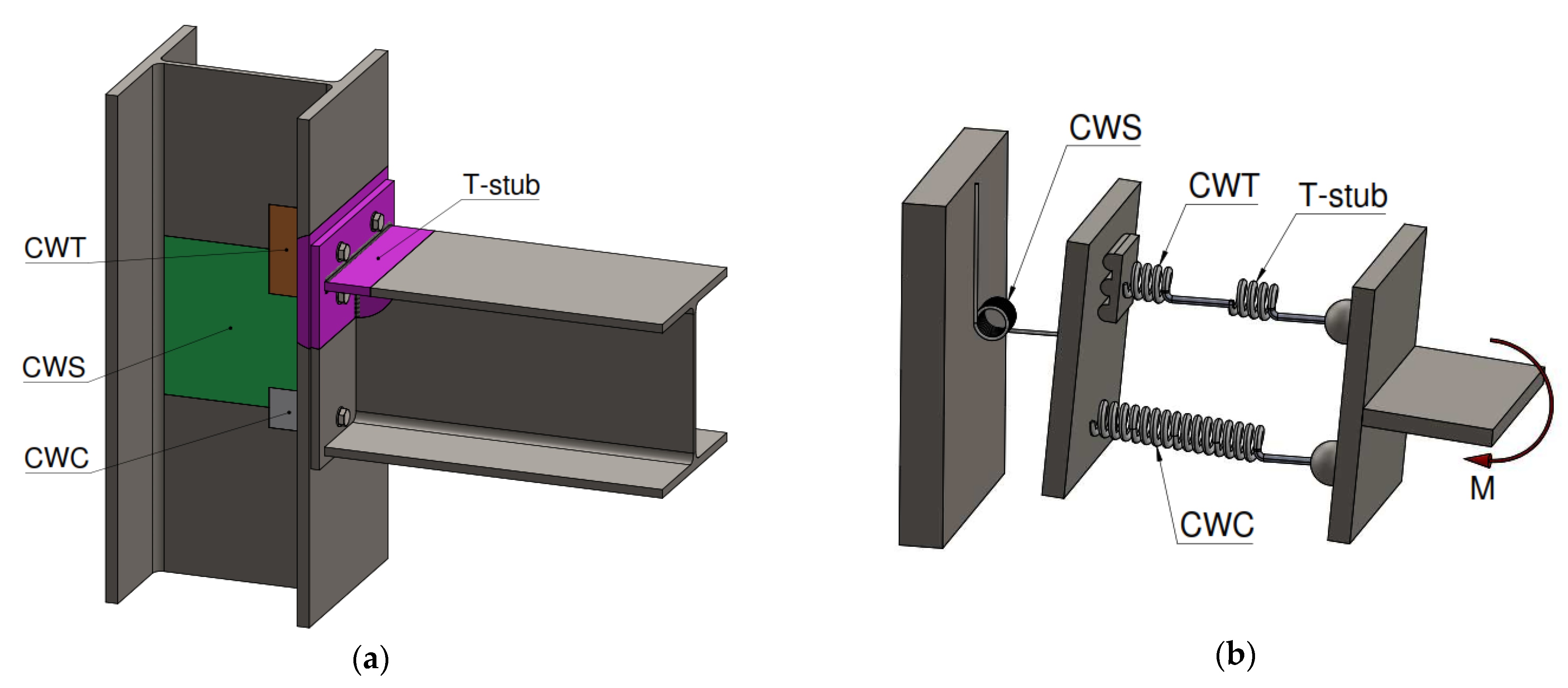 T-stub

CWT

CWS

CWC

(a)

CWS

CWT

T-stub

CWC

M

(b)