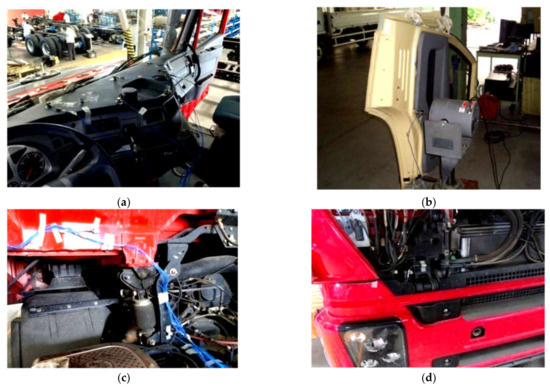 (a)

(b)

(c)

(d)