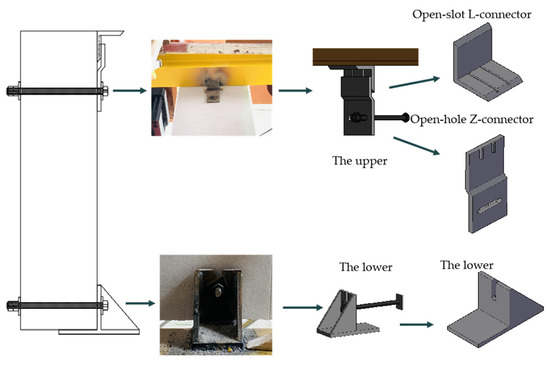 Open-slot L-connector

Open-hole Z-connector

The upper

The lower

The lower