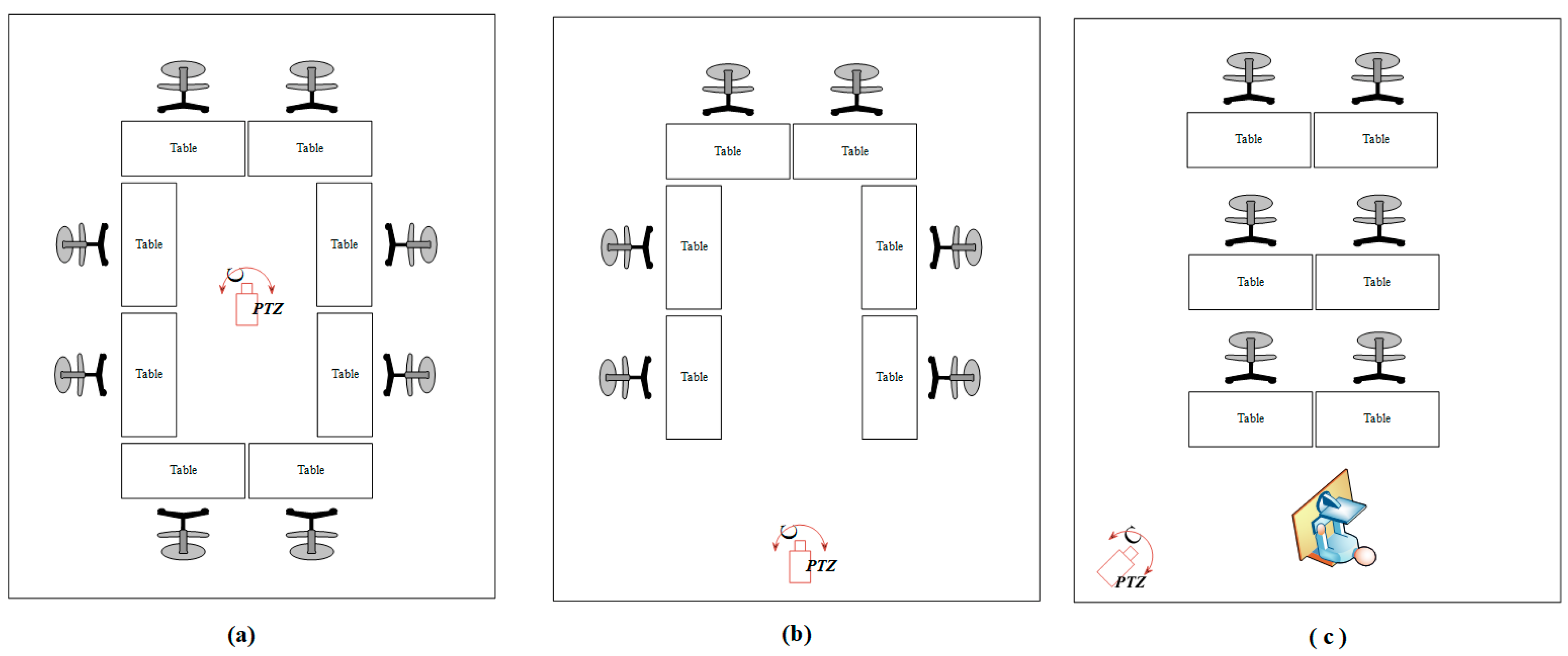 Table Table

Table Table

PTZ

Table Table

Table Table

(a)

Table Table

Table Table

Table Table

PTZ

(b)

Table Table

Table Table

Table Table

PTZ

( c )