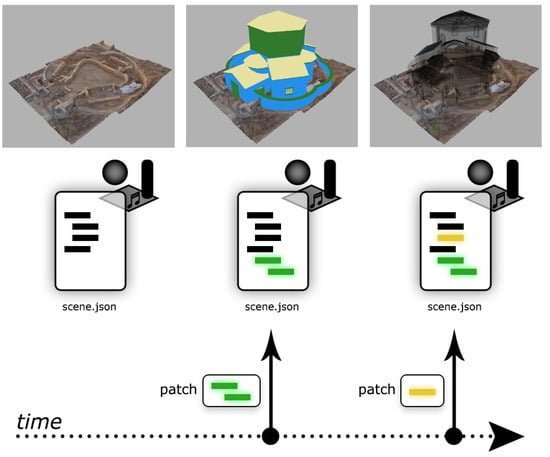 scene.json

scene.json

scene.json

patch

patch

time