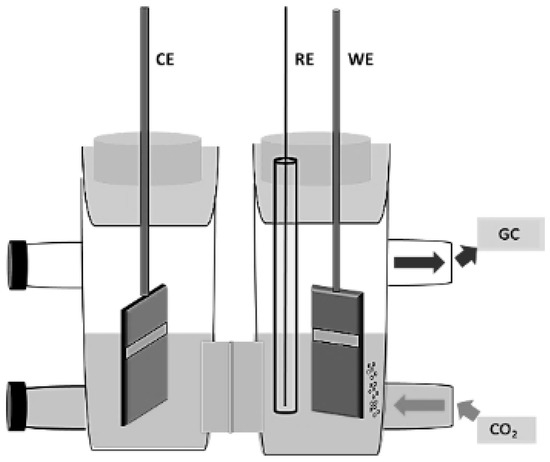 CE

RE

WE

GC

$CO_2$