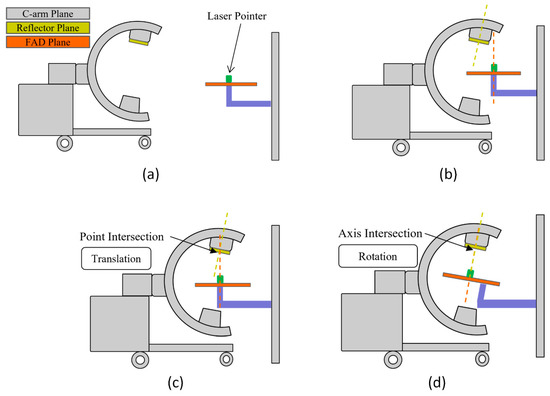 C-arm Plane
Reflector Plane
FAD Plane

Laser Pointer

(a)

(b)

Point Intersection
Translation

(c)

Axis Intersection
Rotation

(d)