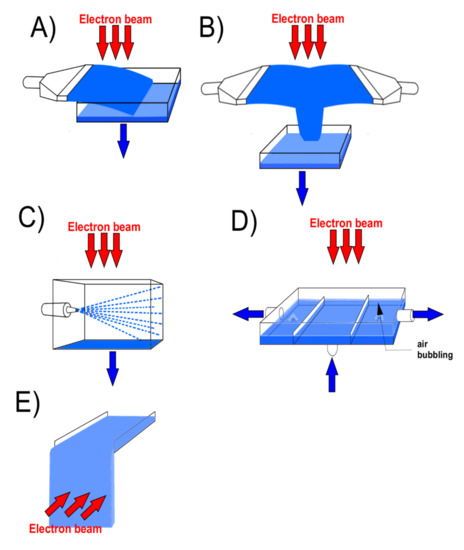 A)

Electron beam

B)

Electron beam

C)

Electron beam

D)

Electron beam

air bubbling

E)

Electron beam