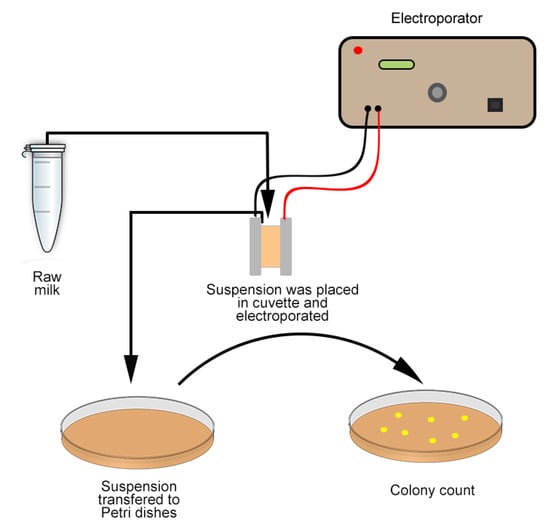 Electroporator

Raw milk

Suspension was placed in cuvette and electroporated

Suspension transfered to Petri dishes

Colony count