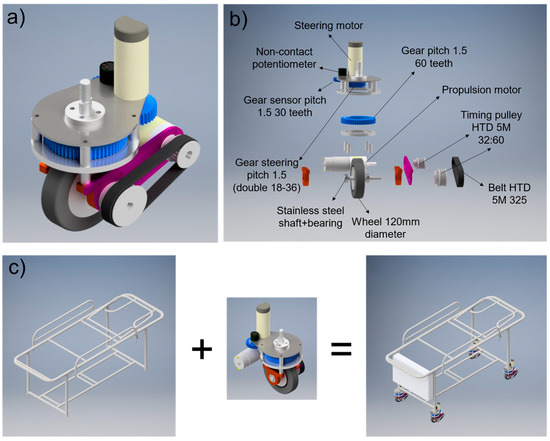 a)

b)

Steering motor

Non-contact potentiometer

Gear pitch 1.5 60 teeth

Gear sensor pitch 1.5 30 teeth

Propulsion motor

Timing pulley HTD 5M 32:60

Gear steering pitch 1.5 (double 18-36)

Belt HTD 5M 325

Stainless steel shaft+bearing

Wheel 120mm diameter

c)

+

=