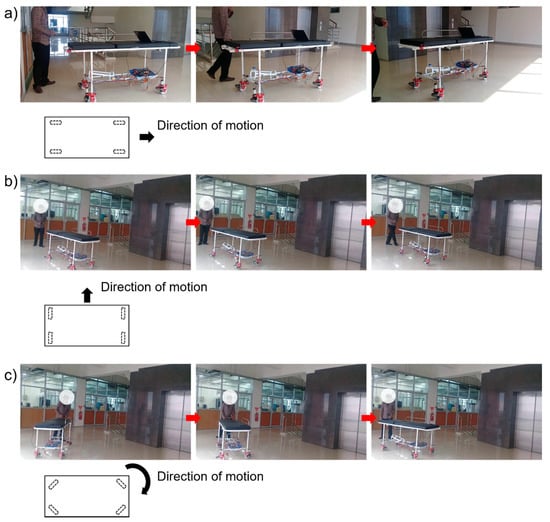 a)

Direction of motion

b)

Direction of motion

c)

Direction of motion