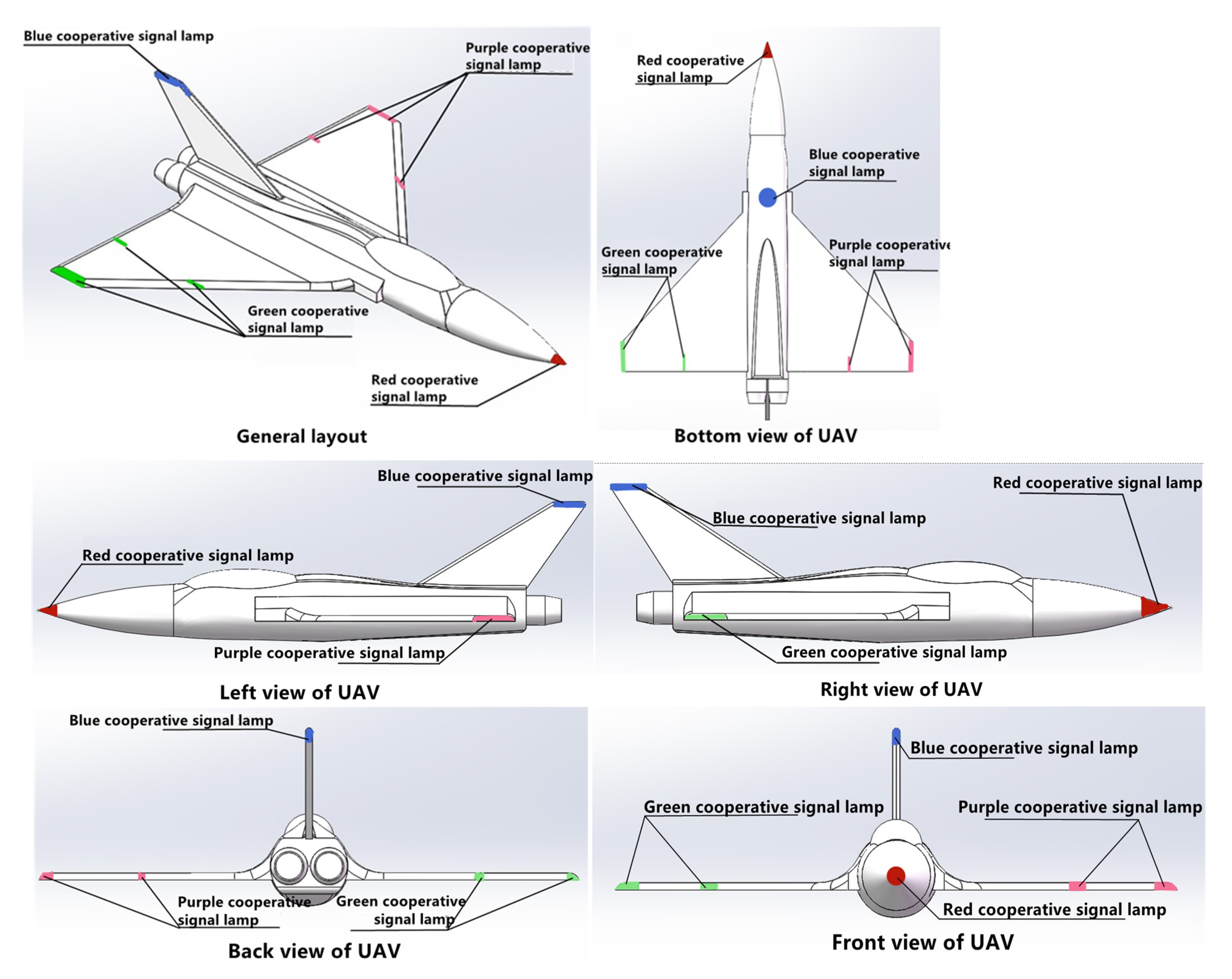 Blue cooperative signal lamp

Purple cooperative signal lamp

Green cooperative signal lamp

Red cooperative signal lamp

General layout

Red cooperative signal lamp

Blue cooperative signal lamp

Green cooperative signal lamp

Purple cooperative signal lamp

Bottom view of UAV

Blue cooperative signal lamp

Red cooperative signal lamp

Purple cooperative signal lamp

Left view of UAV

Red cooperative signal lamp

Blue cooperative signal lamp

Green cooperative signal lamp

Right view of UAV

Blue cooperative signal lamp

Purple cooperative signal lamp

Green cooperative signal lamp

Back view of UAV

Blue cooperative signal lamp

Green cooperative signal lamp

Purple cooperative signal lamp

Red cooperative signal lamp

Front view of UAV