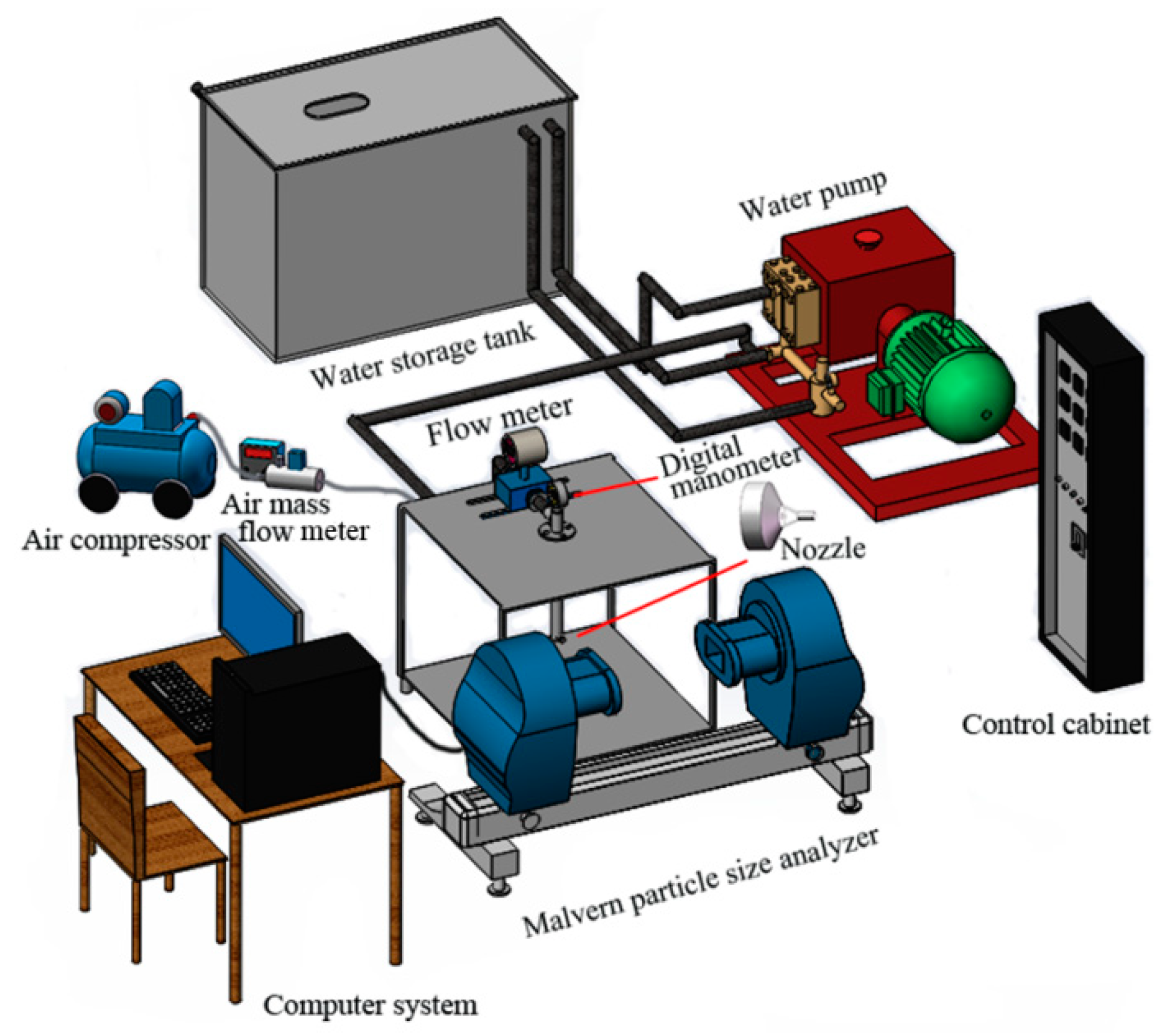 Water pump

Water storage tank

Flow meter

Digital manometer

Air mass flow meter

Air compressor

Nozzle

Control cabinet

Malvern particle size analyzer

Computer system