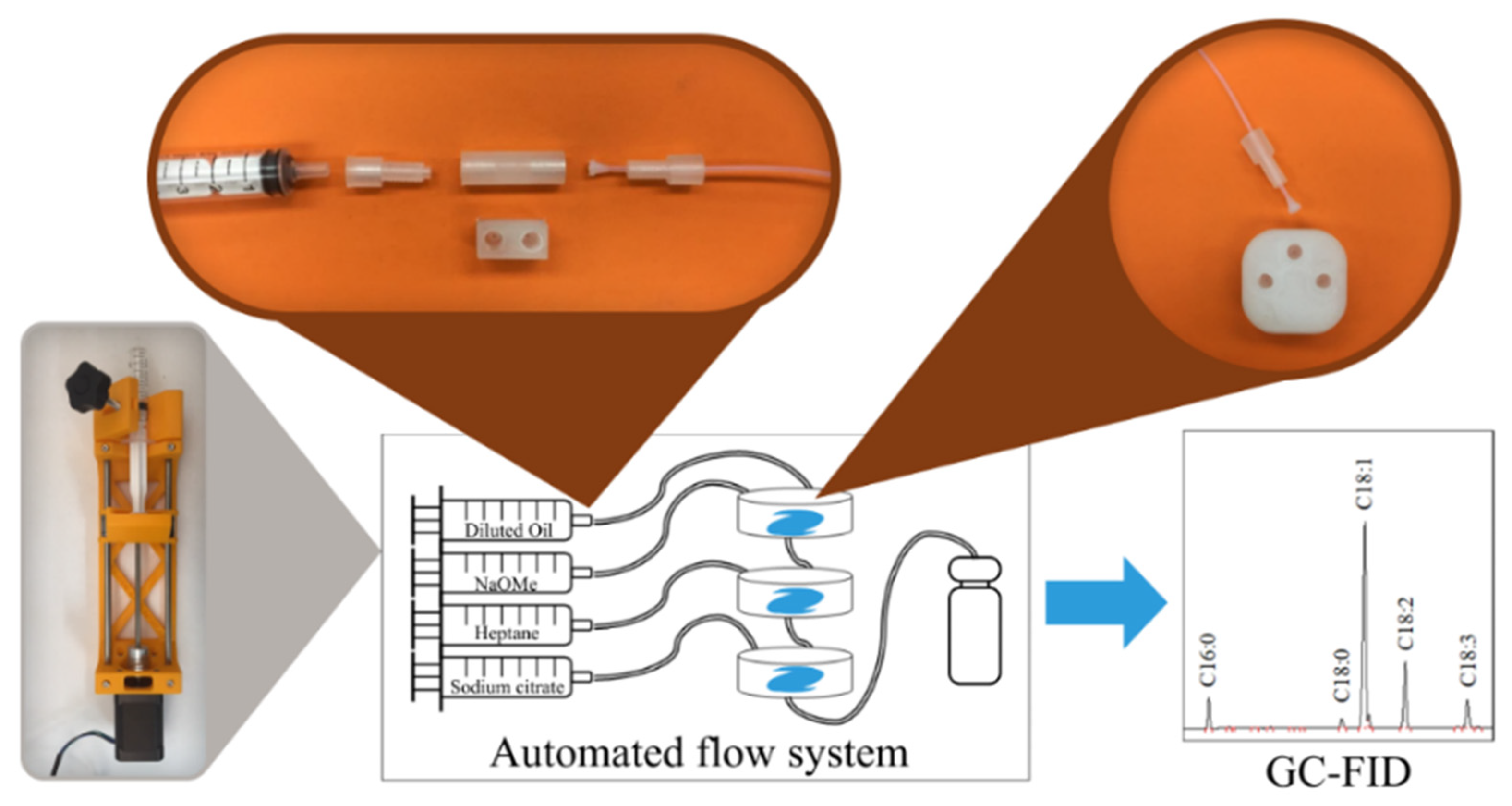 Diluted Oil
NaOMe
Heptane
Sodium citrate
Automated flow system
C16:0
C18:0
C18:1
C18:2
C18:3
GC-FID