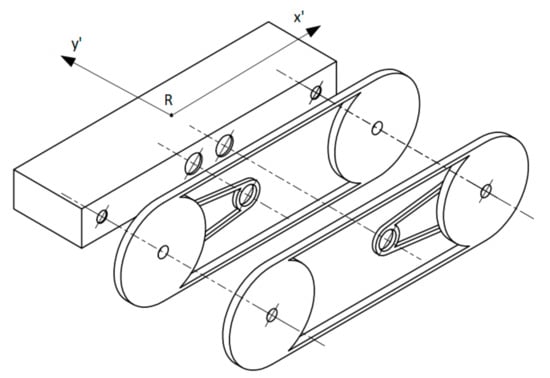 y'
x'
R