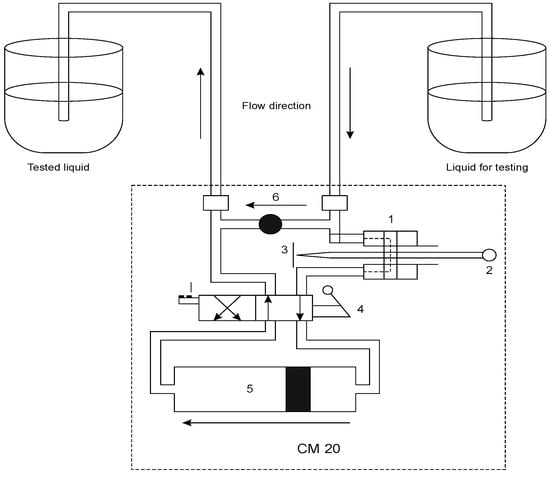 Flow direction

Tested liquid

Liquid for testing

6

1

3

2

4

5

CM 20