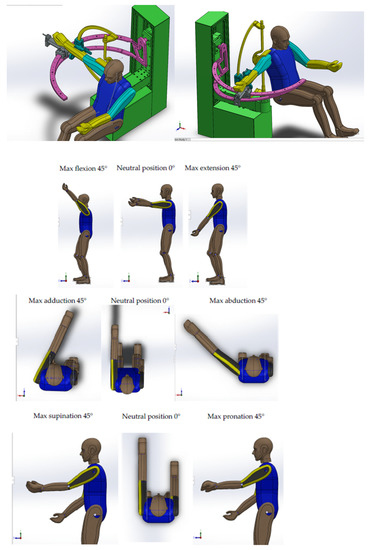 Max flexion 45°

Neutral position 0°

Max extension 45°

Max adduction 45°

Neutral position 0°

Max abduction 45°

Max supination 45°

Neutral position 0°

Max pronation 45°