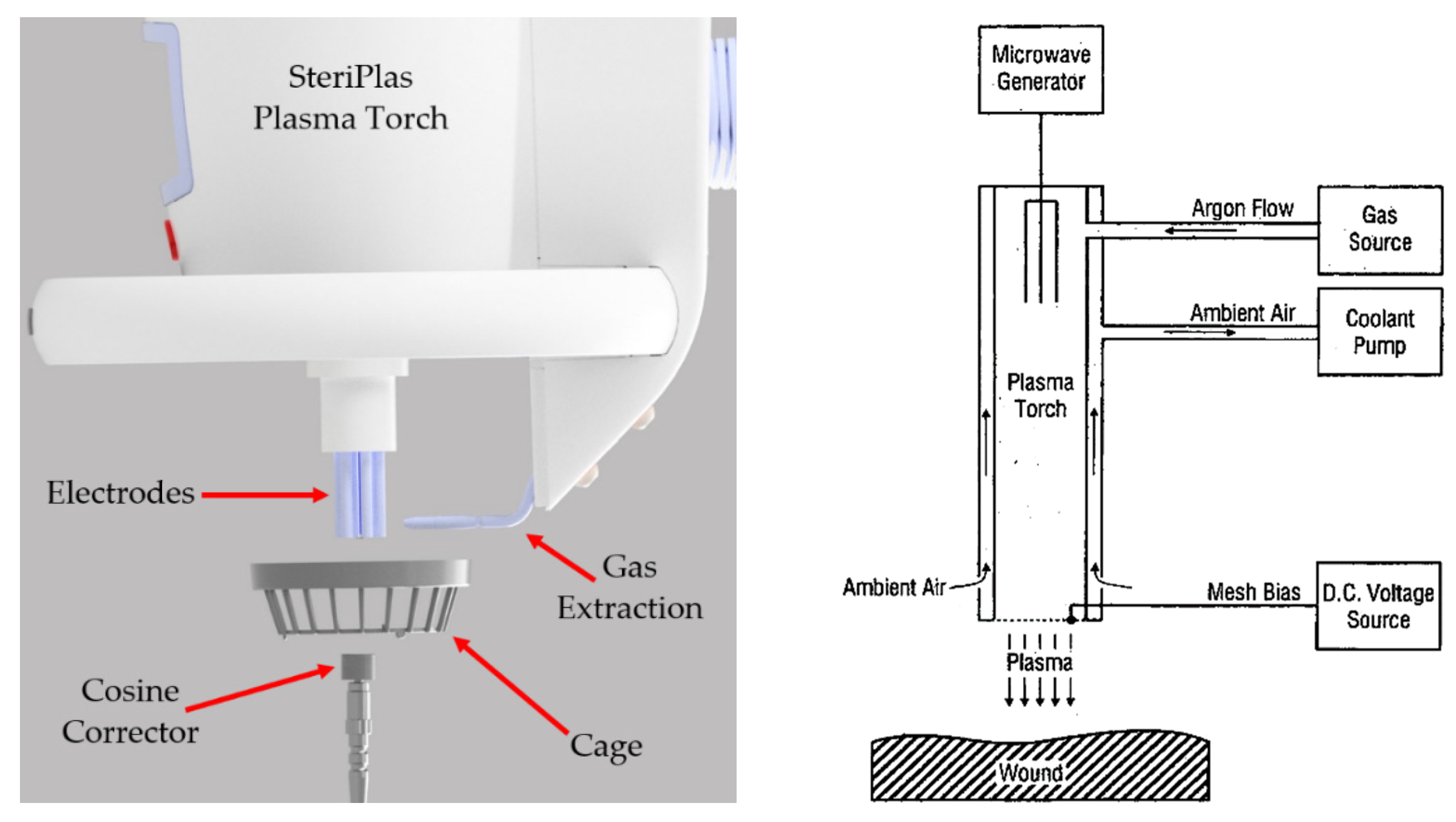 SteriPlas Plasma Torch

Electrodes

Gas Extraction

Cosine Corrector

Cage

Microwave Generator

Argon Flow

Gas Source

Ambient Air

Coolant Pump

Plasma Torch

Ambient Air

Mesh Bias

D.C. Voltage Source

Plasma

Wound