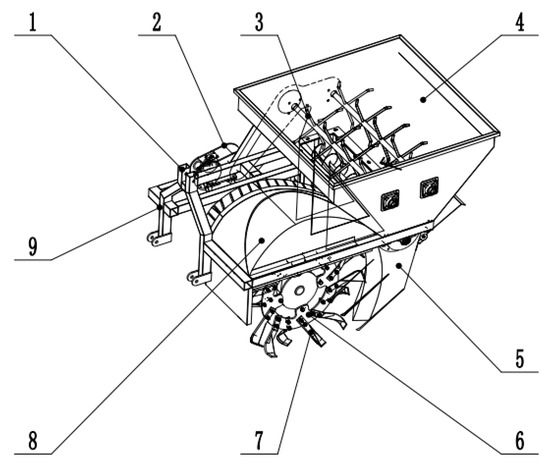 1
2
3
4
9
5
8
7
6