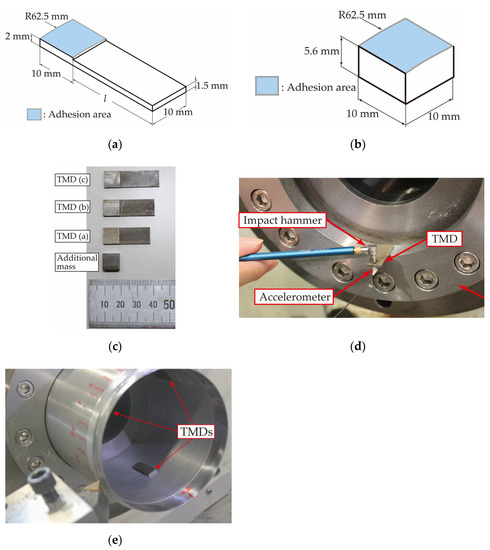 R62.5 mm
2 mm
10 mm
$l$
1.5 mm
10 mm
: Adhesion area

(a)

R62.5 mm
5.6 mm
: Adhesion area
10 mm
10 mm

(b)

TMD (c)
TMD (b)
TMD (a)
Additional mass
10 20 30 40 50

(c)

Impact hammer
TMD
Accelerometer

(d)

TMDs

(e)