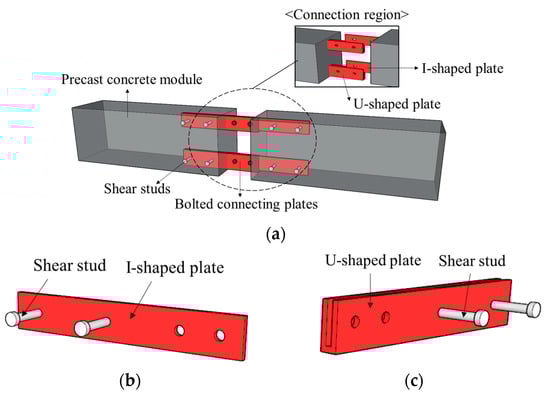 <Connection region>

I-shaped plate

U-shaped plate

Precast concrete module

Shear studs

Bolted connecting plates

(a)

Shear stud

I-shaped plate

(b)

U-shaped plate

Shear stud

(c)