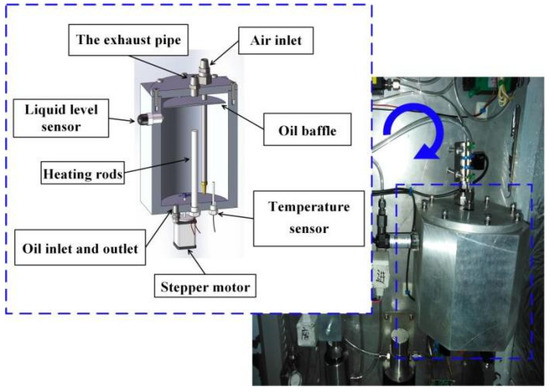 The exhaust pipe

Air inlet

Liquid level sensor

Oil baffle

Heating rods

Temperature sensor

Oil inlet and outlet

Stepper motor