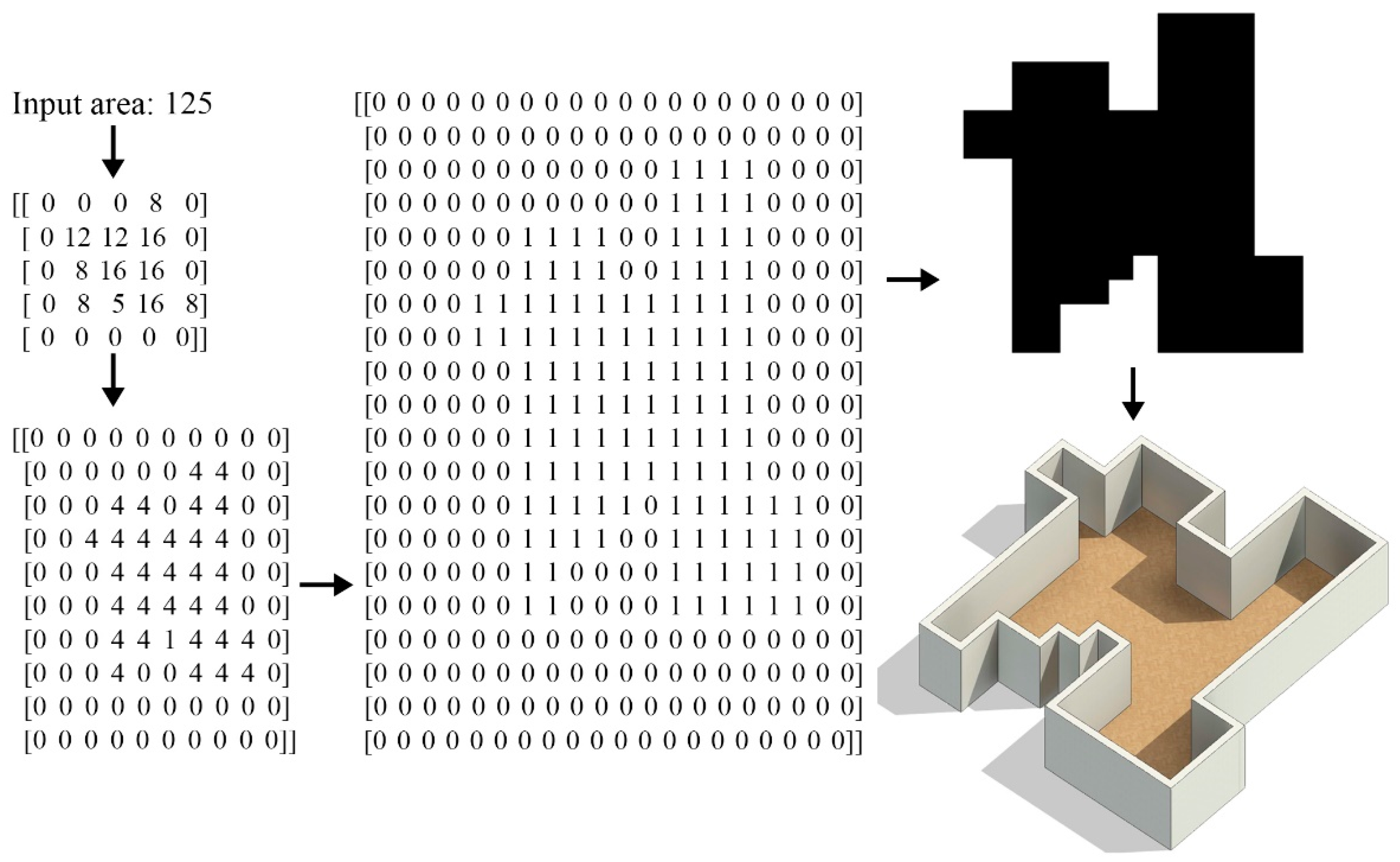 Input area: 125

[[ 0 0 0 8 0]
[ 0 12 12 16 0]
[ 0 8 16 16 0]
[ 0 8 5 16 8]
[ 0 0 0 0 0]]

[[0 0 0 0 0 0 0 0 0 0]
[0 0 0 0 0 0 4 4 0 0]
[0 0 0 4 4 0 4 4 0 0]
[0 0 4 4 4 4 4 4 0 0]
[0 0 0 4 4 4 4 4 0 0]
[0 0 0 4 4 4 4 4 0 0]
[0 0 0 4 4 1 4 4 4 0]
[0 0 0 4 0 0 4 4 4 0]
[0 0 0 0 0 0 0 0 0 0]
[0 0 0 0 0 0 0 0 0 0]]

[[0 0 0 0 0 0 0 0 0 0 0 0 0 0 0 0 0 0 0 0]
[0 0 0 0 0 0 0 0 0 0 0 0 0 0 0 0 0 0 0 0]
[0 0 0 0 0 0 0 0 0 0 0 0 1 1 1 1 0 0 0 0]
[0 0 0 0 0 0 0 0 0 0 0 0 1 1 1 1 0 0 0 0]
[0 0 0 0 0 0 1 1 1 1 0 0 1 1 1 1 0 0 0 0]
[0 0 0 0 0 0 1 1 1 1 0 0 1 1 1 1 0 0 0 0]
[0 0 0 0 1 1 1 1 1 1 1 1 1 1 1 1 0 0 0 0]
[0 0 0 0 1 1 1 1 1 1 1 1 1 1 1 1 0 0 0 0]
[0 0 0 0 0 0 1 1 1 1 1 1 1 1 1 1 0 0 0 0]
[0 0 0 0 0 0 1 1 1 1 1 1 1 1 1 1 0 0 0 0]
[0 0 0 0 0 0 1 1 1 1 1 1 1 1 1 1 0 0 0 0]
[0 0 0 0 0 0 1 1 1 1 1 1 1 1 1 1 0 0 0 0]
[0 0 0 0 0 0 1 1 1 1 1 0 1 1 1 1 1 1 0 0]
[0 0 0 0 0 0 1 1 1 1 0 0 1 1 1 1 1 1 0 0]
[0 0 0 0 0 0 1 1 0 0 0 0 1 1 1 1 1 1 0 0]
[0 0 0 0 0 0 1 1 0 0 0 0 1 1 1 1 1 1 0 0]
[0 0 0 0 0 0 0 0 0 0 0 0 0 0 0 0 0 0 0 0]
[0 0 0 0 0 0 0 0 0 0 0 0 0 0 0 0 0 0 0 0]
[0 0 0 0 0 0 0 0 0 0 0 0 0 0 0 0 0 0 0 0]
[0 0 0 0 0 0 0 0 0 0 0 0 0 0 0 0 0 0 0 0]]