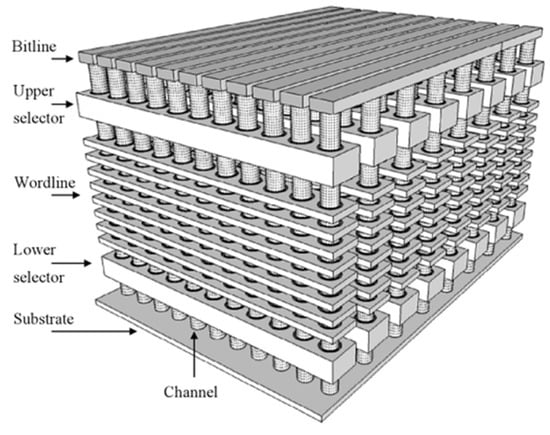 Bitline

Upper selector

Wordline

Lower selector

Substrate

Channel