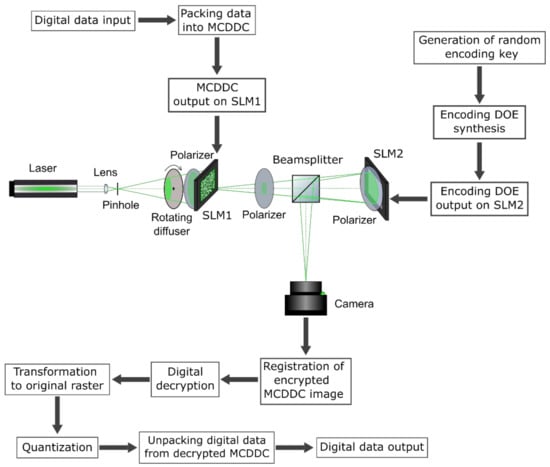 Digital data input

Packing data into MCDDC

MCDDC output on SLM1

Generation of random encoding key

Encoding DOE synthesis

Encoding DOE output on SLM2

Laser

Lens

Pinhole

Polarizer

Rotating diffuser

SLM1

Polarizer

Beamsplitter

SLM2

Polarizer

Camera

Registration of encrypted MCDDC image

Digital decryption

Transformation to original raster

Quantization

Unpacking digital data from decrypted MCDDC

Digital data output