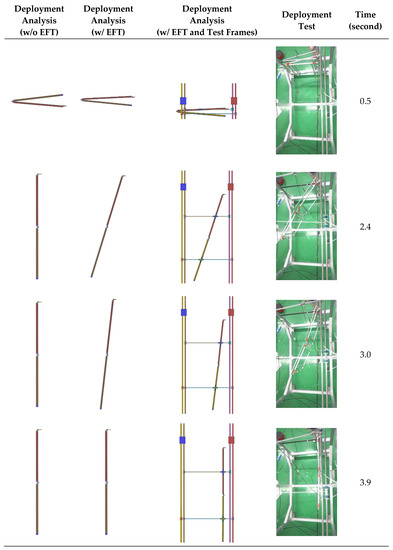 | Deployment Analysis (w/o EFT) | Deployment Analysis (w/ EFT) | Deployment Analysis (w/ EFT and Test Frames) | Deployment Test | Time (second) |
|---|---|---|---|---|
| | | | | 0.5 |
| | | | | 2.4 |
| | | | | 3.0 |
| | | | | 3.9 |