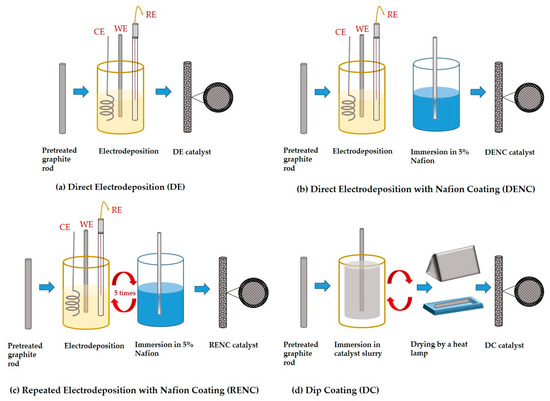 CE WE RE

Pretreated graphite rod

Electrodeposition

DE catalyst

(a) Direct Electrodeposition (DE)

CE WE RE

Pretreated graphite rod

Electrodeposition

Immersion in 5% Nafion

DENC catalyst

(b) Direct Electrodeposition with Nafion Coating (DENC)

CE WE RE

5 times

Pretreated graphite rod

Electrodeposition

Immersion in 5% Nafion

RENC catalyst

(c) Repeated Electrodeposition with Nafion Coating (RENC)

Pretreated graphite rod

Immersion in catalyst slurry

Drying by a heat lamp

DC catalyst

(d) Dip Coating (DC)