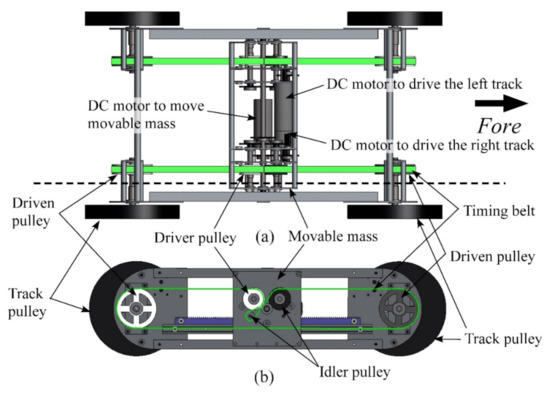 DC motor to drive the left track

DC motor to move movable mass

Fore

DC motor to drive the right track

Driven pulley

Timing belt

Driver pulley

(a)

Movable mass

Driven pulley

Track pulley

Track pulley

Idler pulley

(b)