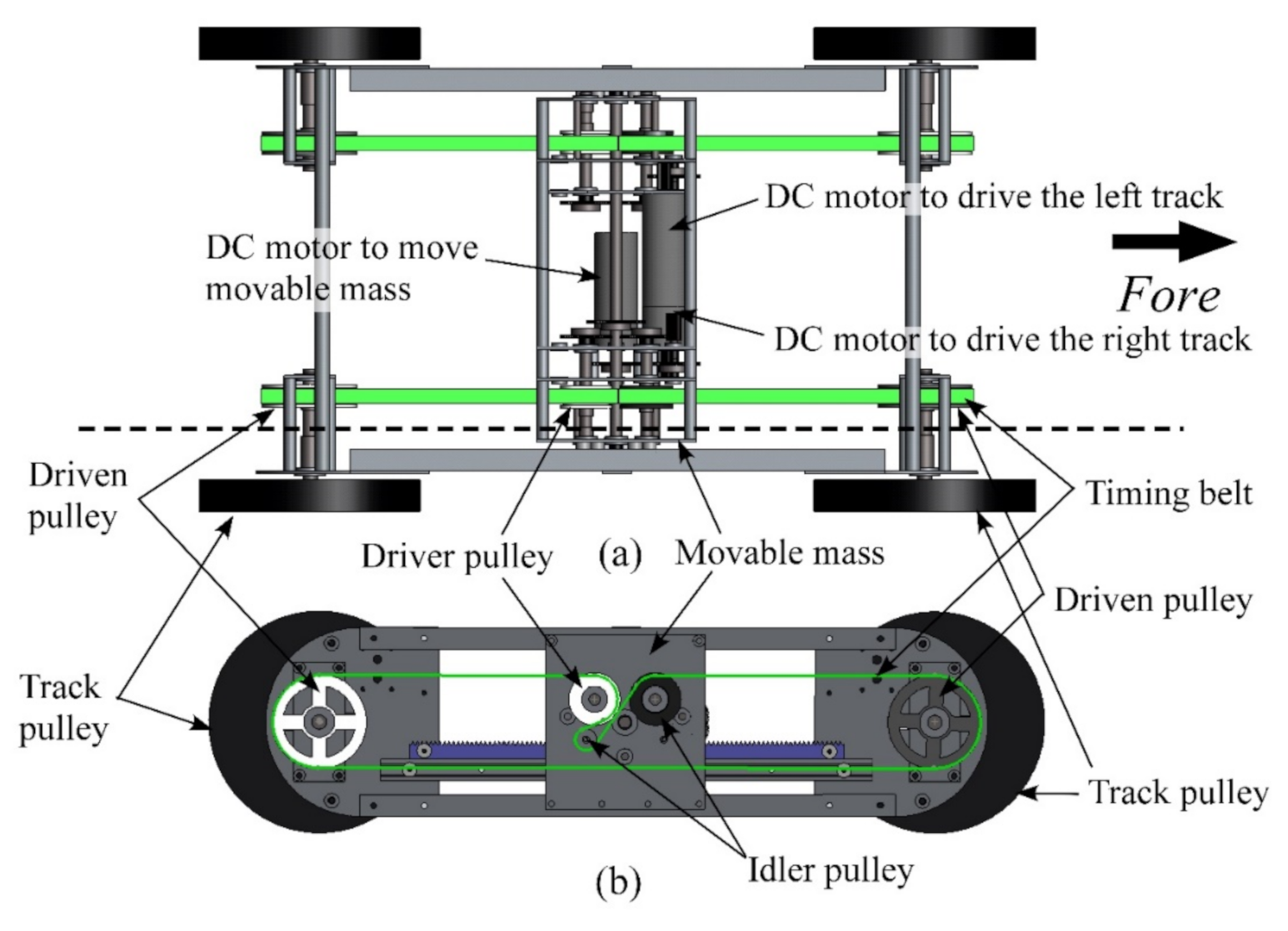 DC motor to drive the left track

DC motor to move movable mass

Fore

DC motor to drive the right track

Driven pulley

Timing belt

Driver pulley

(a)

Movable mass

Driven pulley

Track pulley

Track pulley

Idler pulley

(b)