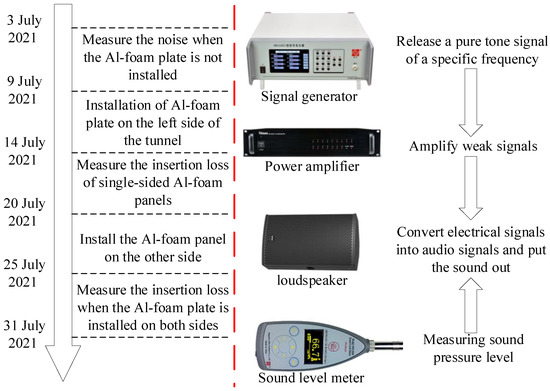 3 July 2021

Measure the noise when the Al-foam plate is not installed

9 July 2021

Installation of Al-foam plate on the left side of the tunnel

14 July 2021

Measure the insertion loss of single-sided Al-foam panels

20 July 2021

Install the Al-foam panel on the other side

25 July 2021

Measure the insertion loss when the Al-foam plate is installed on both sides

31 July 2021

Signal generator

Power amplifier

loudspeaker

66.7

Sound level meter

Release a pure tone signal of a specific frequency

Amplify weak signals

Convert electrical signals into audio signals and put the sound out

Measuring sound pressure level