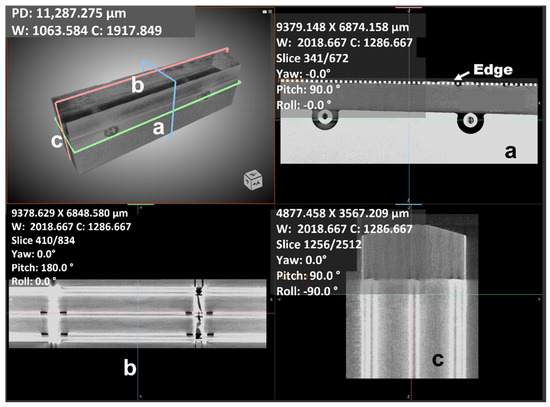 PD: 11,287.275 µm
W: 1063.584 C: 1917.849

b
a
c

9379.148 X 6874.158 µm
W: 2018.667 C: 1286.667
Slice 341/672
Yaw: -0.0°
Pitch: 90.0 °
Roll: -0.0 °

Edge

a

9378.629 X 6848.580 µm
W: 2018.667 C: 1286.667
Slice 410/834
Yaw: 0.0°
Pitch: 180.0 °
Roll: 0.0 °

b

4877.458 X 3567.209 µm
W: 2018.667 C: 1286.667
Slice 1256/2512
Yaw: 0.0°
Pitch: 90.0 °
Roll: -90.0 °

c