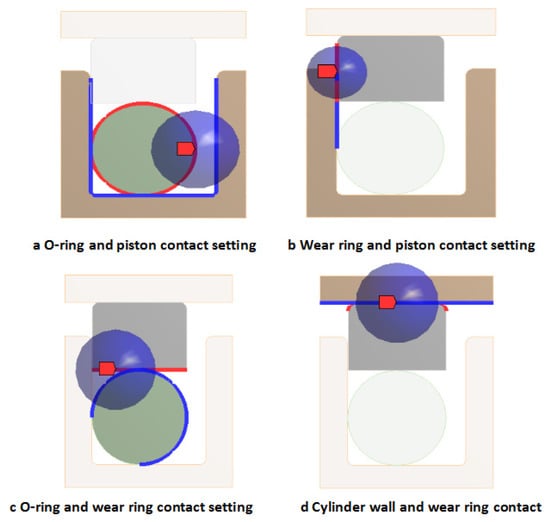 a O-ring and piston contact setting

b Wear ring and piston contact setting

c O-ring and wear ring contact setting

d Cylinder wall and wear ring contact