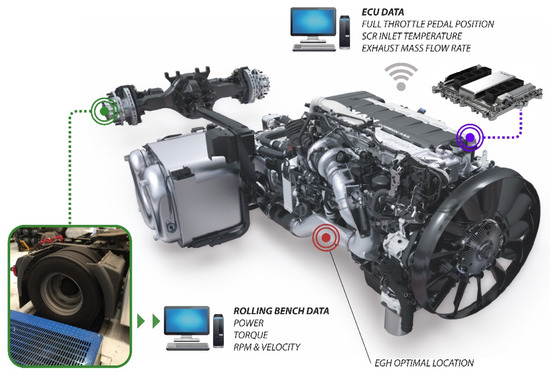 ECU DATA
FULL THROTTLE PEDAL POSITION
SCR INLET TEMPERATURE
EXHAUST MASS FLOW RATE

ROLLING BENCH DATA
POWER
TORQUE
RPM & VELOCITY

EGH OPTIMAL LOCATION