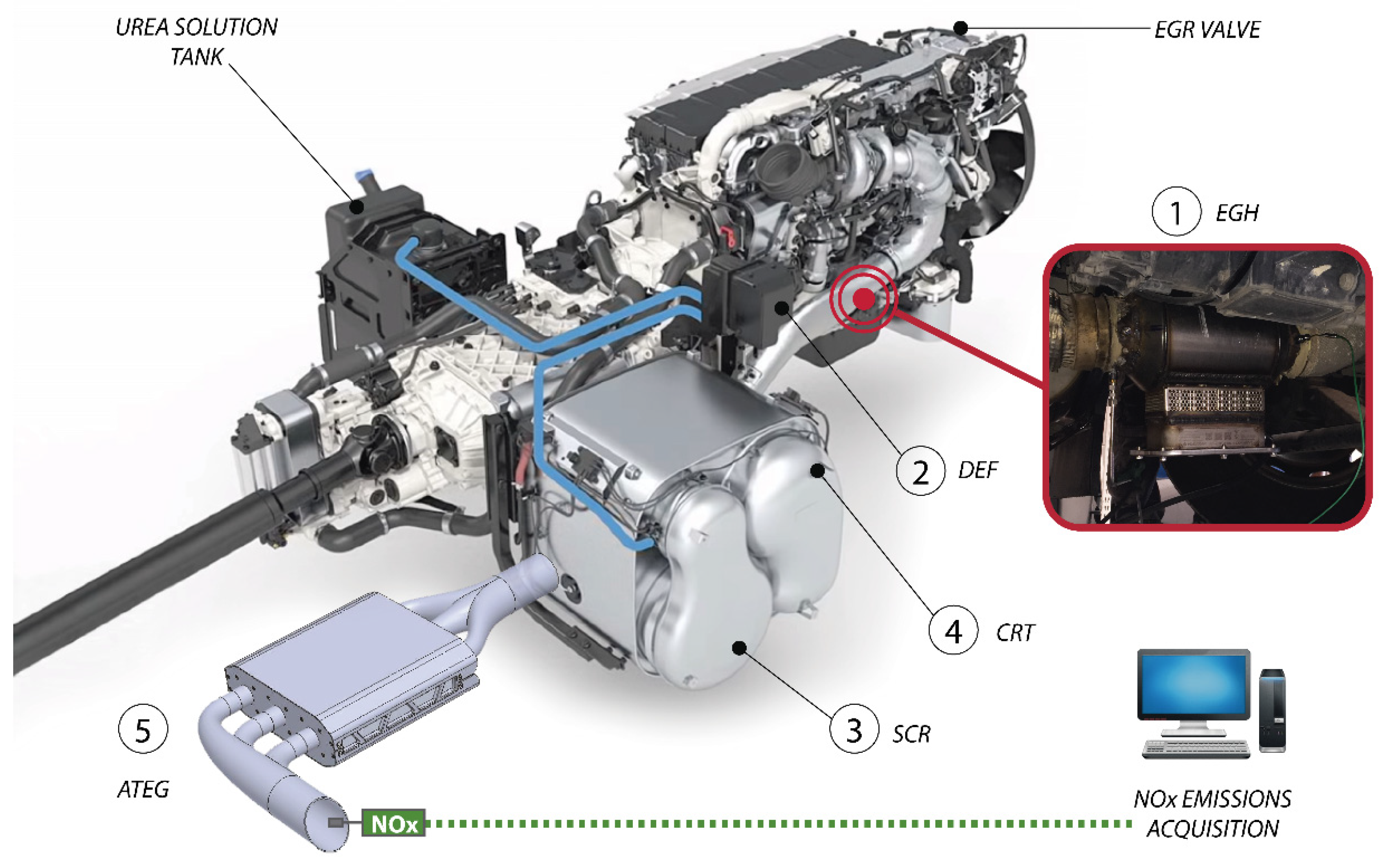 UREA SOLUTION TANK

EGR VALVE

1 EGH

2 DEF

4 CRT

3 SCR

5

ATEG

NOx

NOx EMISSIONS ACQUISITION