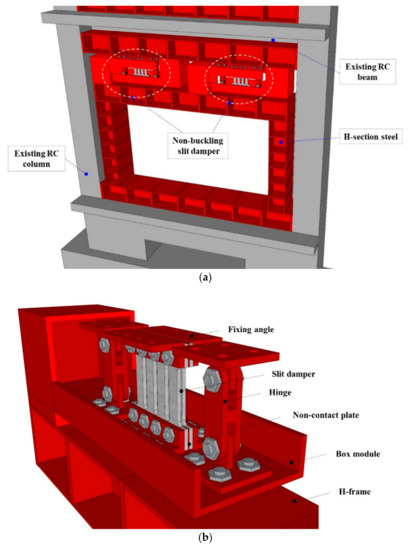 Existing RC beam

Non-buckling slit damper

H-section steel

Existing RC column

(a)

Fixing angle

Slit damper

Hinge

Non-contact plate

Box module

H-frame

(b)