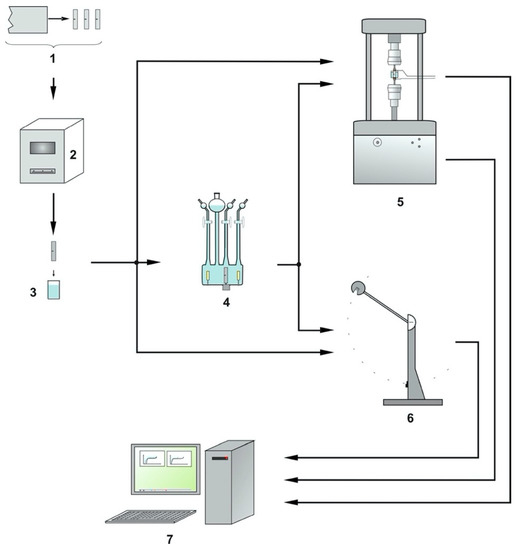 1

2

3

4

5

6

7