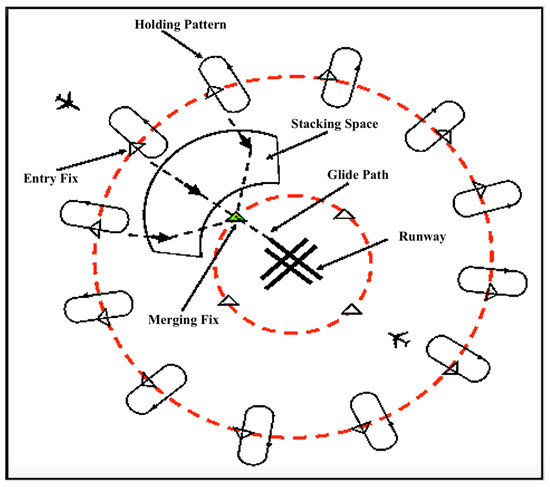 Holding Pattern

Stacking Space

Entry Fix

Glide Path

Runway

Merging Fix