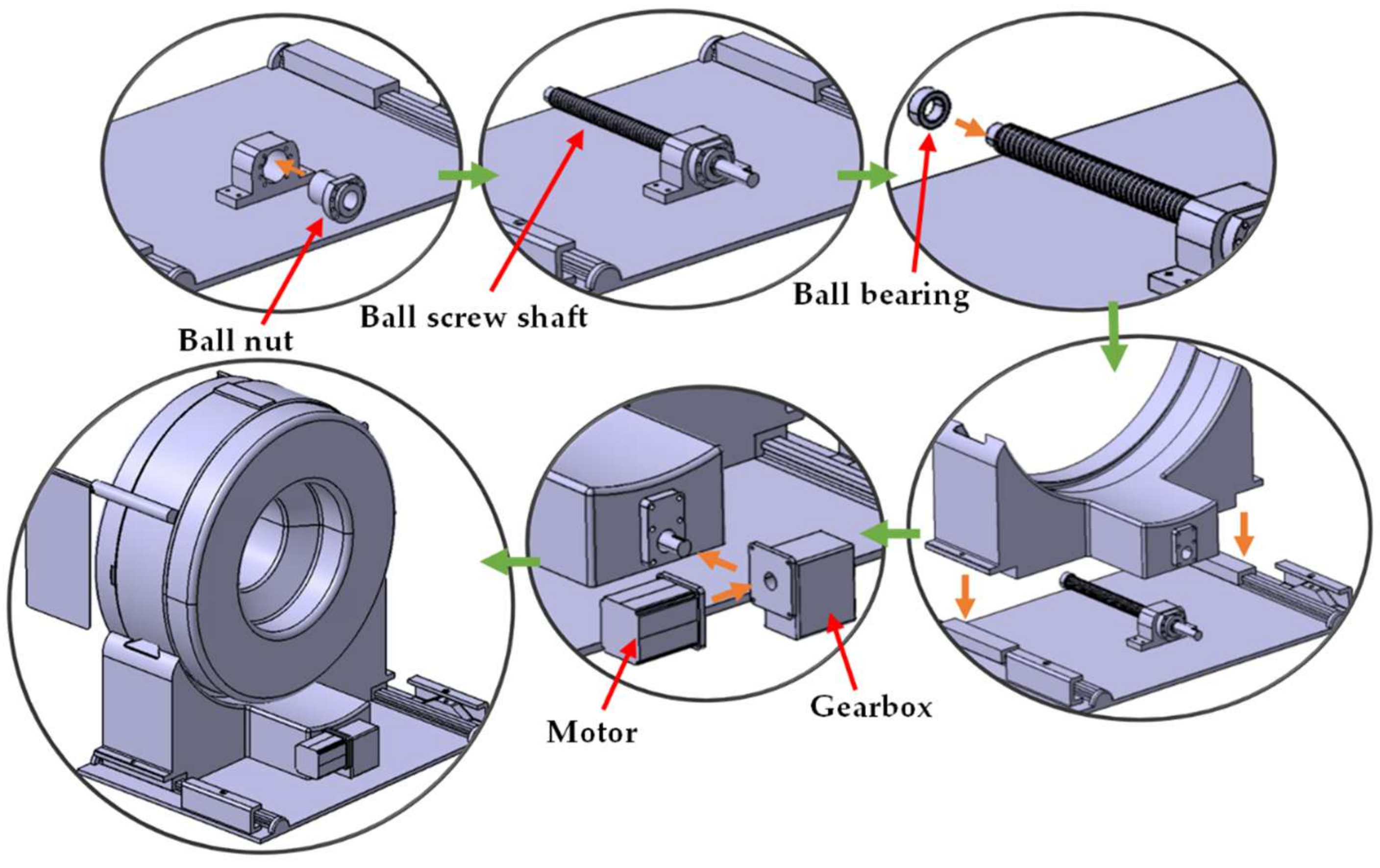 Ball nut
Ball screw shaft
Ball bearing
Motor
Gearbox