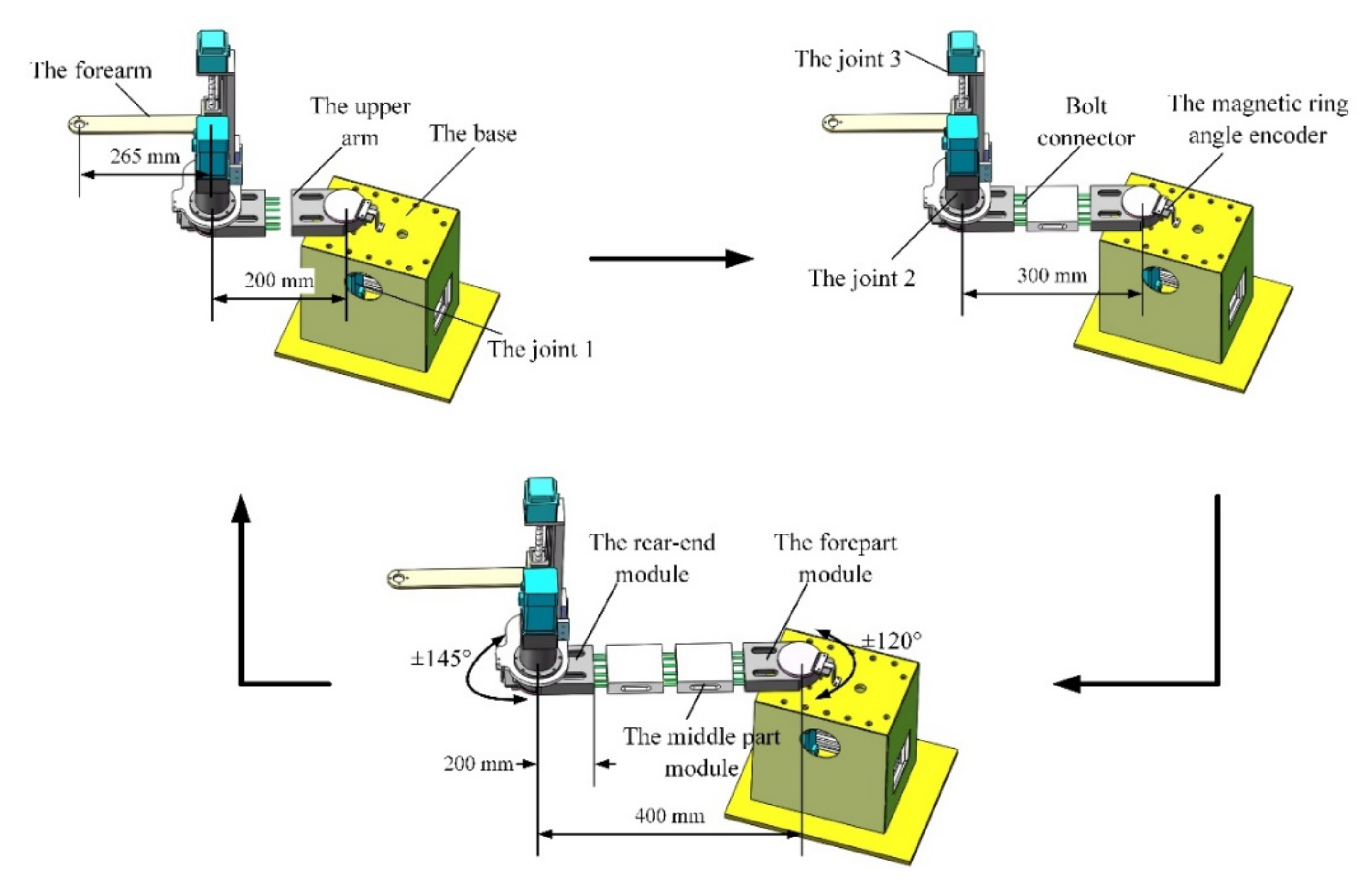 The forearm
The upper arm
The base
265 mm
200 mm
The joint 1

The joint 3
Bolt connector
The magnetic ring angle encoder
The joint 2
300 mm

The rear-end module
The forepart module
±145°
±120°
The middle part module
200 mm
400 mm