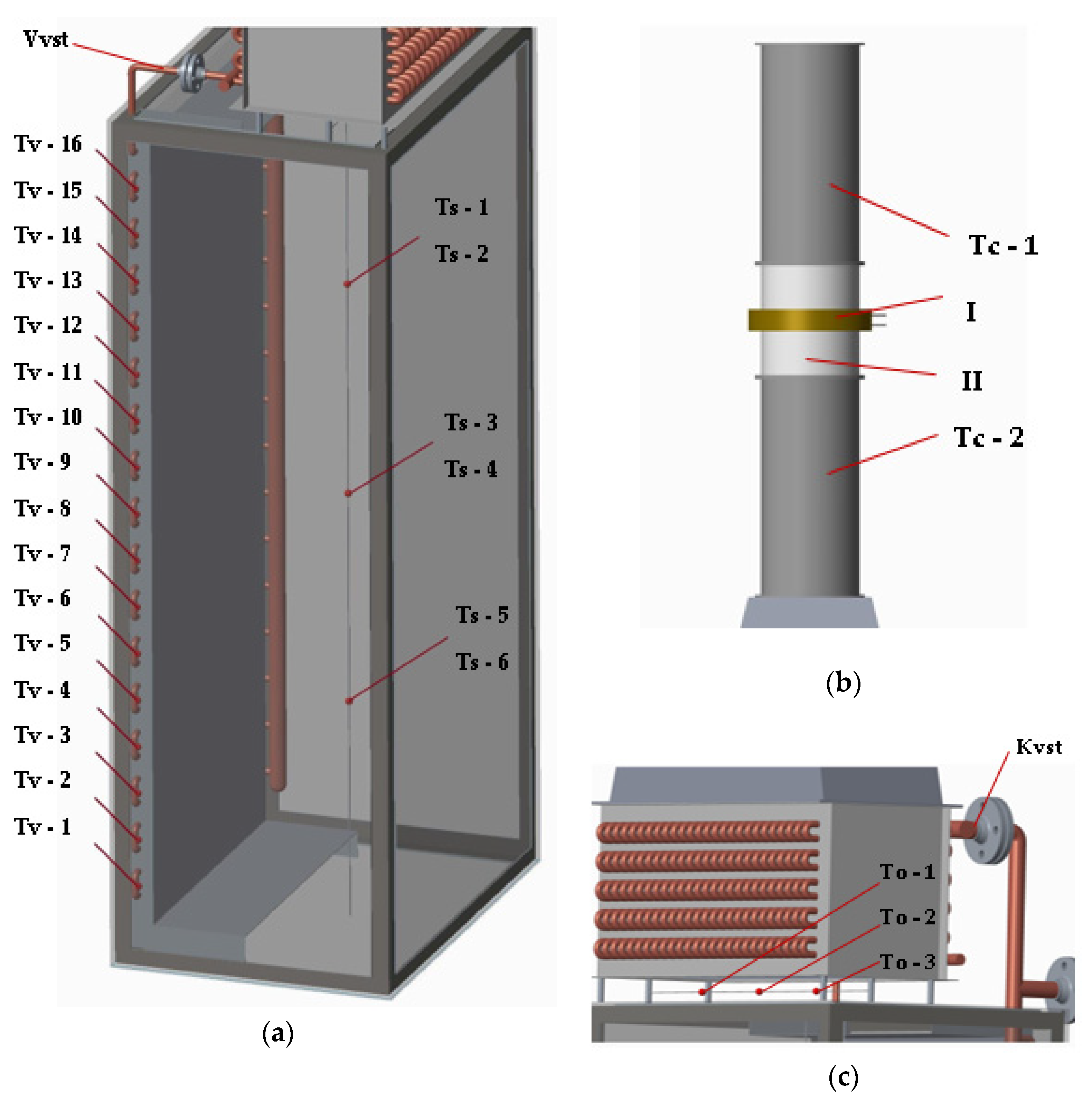 Vvst

Tv - 16
Tv - 15
Tv - 14
Tv - 13
Tv - 12
Tv - 11
Tv - 10
Tv - 9
Tv - 8
Tv - 7
Tv - 6
Tv - 5
Tv - 4
Tv - 3
Tv - 2
Tv - 1

Ts - 1
Ts - 2
Ts - 3
Ts - 4
Ts - 5
Ts - 6

(a)

Tc - 1
I
II
Tc - 2

(b)

Kvst
To - 1
To - 2
To - 3

(c)