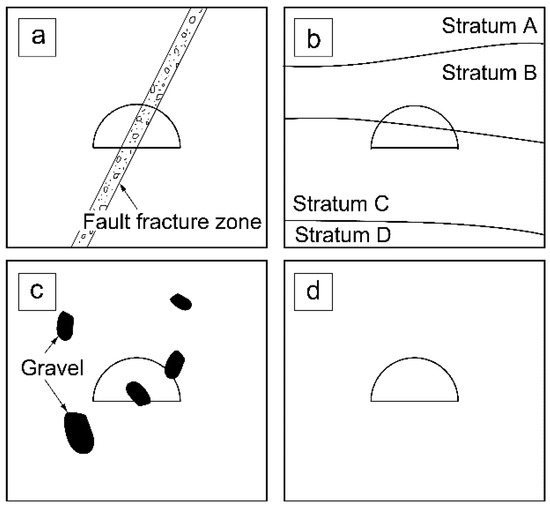 a

Fault fracture zone

b

Stratum A

Stratum B

Stratum C

Stratum D

c

Gravel

d