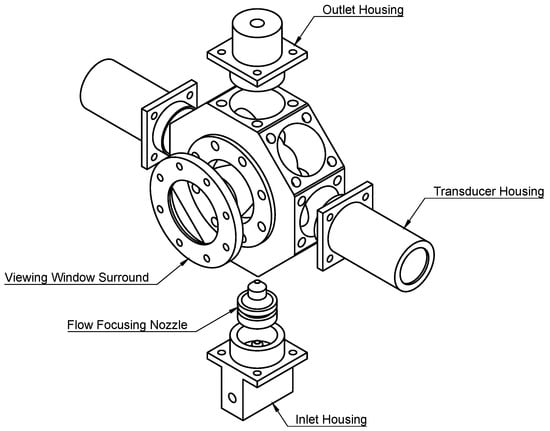 Outlet Housing

Transducer Housing

Viewing Window Surround

Flow Focusing Nozzle

Inlet Housing